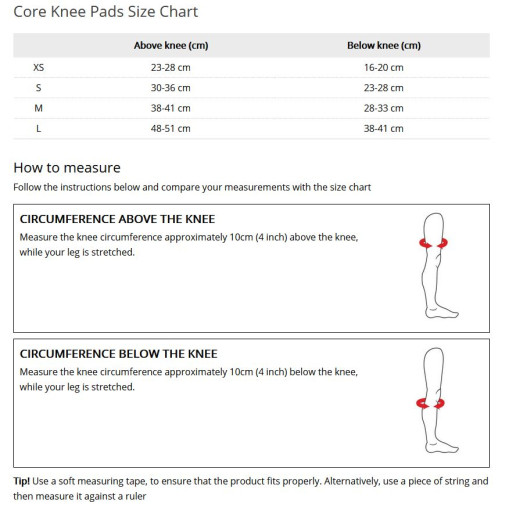 Core Knee Pads Size Chart

| | Above knee (cm) | Below knee (cm) |
|---|---|---|
| XS | 23-28 cm | 16-20 cm |
| S | 30-36 cm | 23-28 cm |
| M | 38-41 cm | 28-33 cm |
| L | 48-51 cm | 38-41 cm |

How to measure

Follow the instructions below and compare your measurements with the size chart

CIRCUMFERENCE ABOVE THE KNEE

Measure the knee circumference approximately 10cm (4 inch) above the knee, while your leg is stretched.

CIRCUMFERENCE BELOW THE KNEE

Measure the knee circumference approximately 10cm (4 inch) below the knee, while your leg is stretched.

Tip! Use a soft measuring tape, to ensure that the product fits properly. Alternatively, use a piece of string and then measure it against a ruler