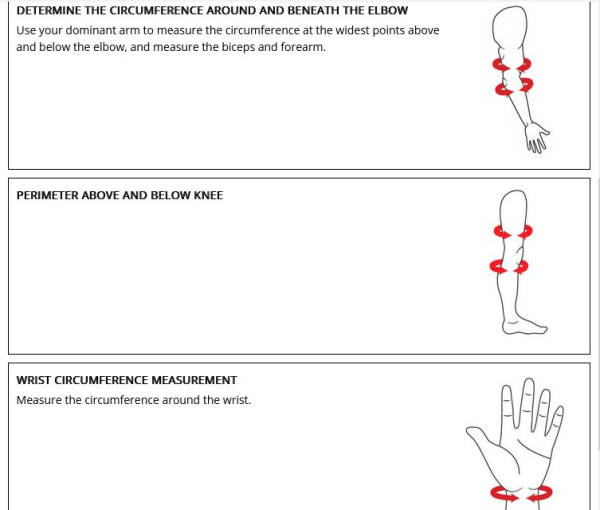 DETERMINE THE CIRCUMFERENCE AROUND AND BENEATH THE ELBOW
Use your dominant arm to measure the circumference at the widest points above and below the elbow, and measure the biceps and forearm.

PERIMETER ABOVE AND BELOW KNEE

WRIST CIRCUMFERENCE MEASUREMENT
Measure the circumference around the wrist.